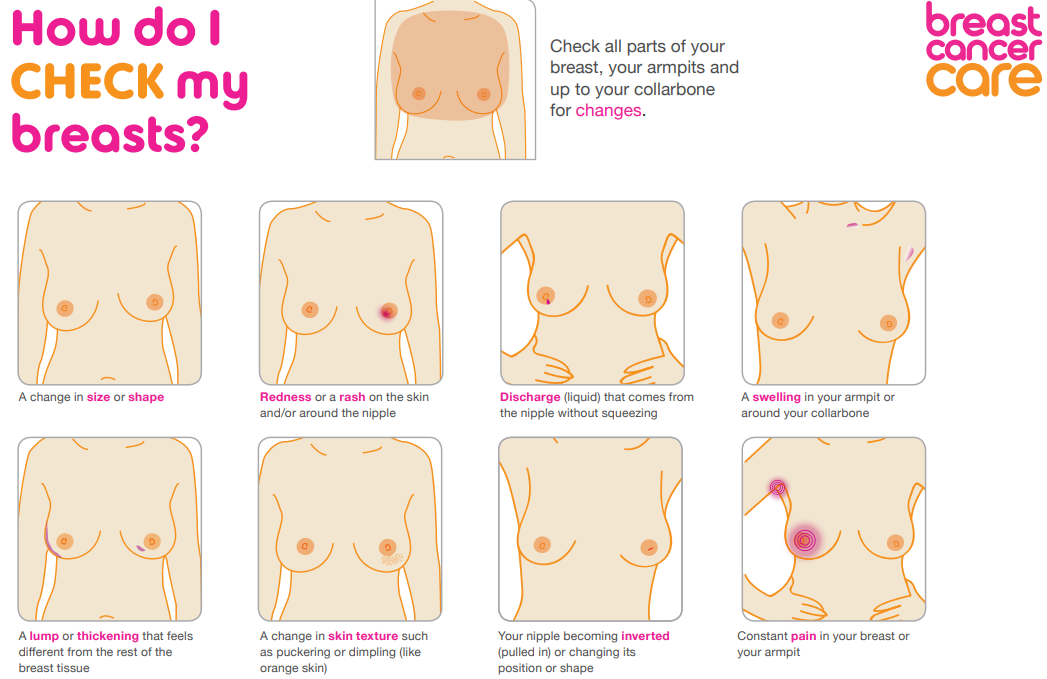 How do I CHECK my breasts?

Check all parts of your breast, your armpits and up to your collarbone for changes.

breast cancer care

A change in size or shape

Redness or a rash on the skin and/or around the nipple

Discharge (liquid) that comes from the nipple without squeezing

A swelling in your armpit or around your collarbone

A lump or thickening that feels different from the rest of the breast tissue

A change in skin texture such as puckering or dimpling (like orange skin)

Your nipple becoming inverted (pulled in) or changing its position or shape

Constant pain in your breast or your armpit